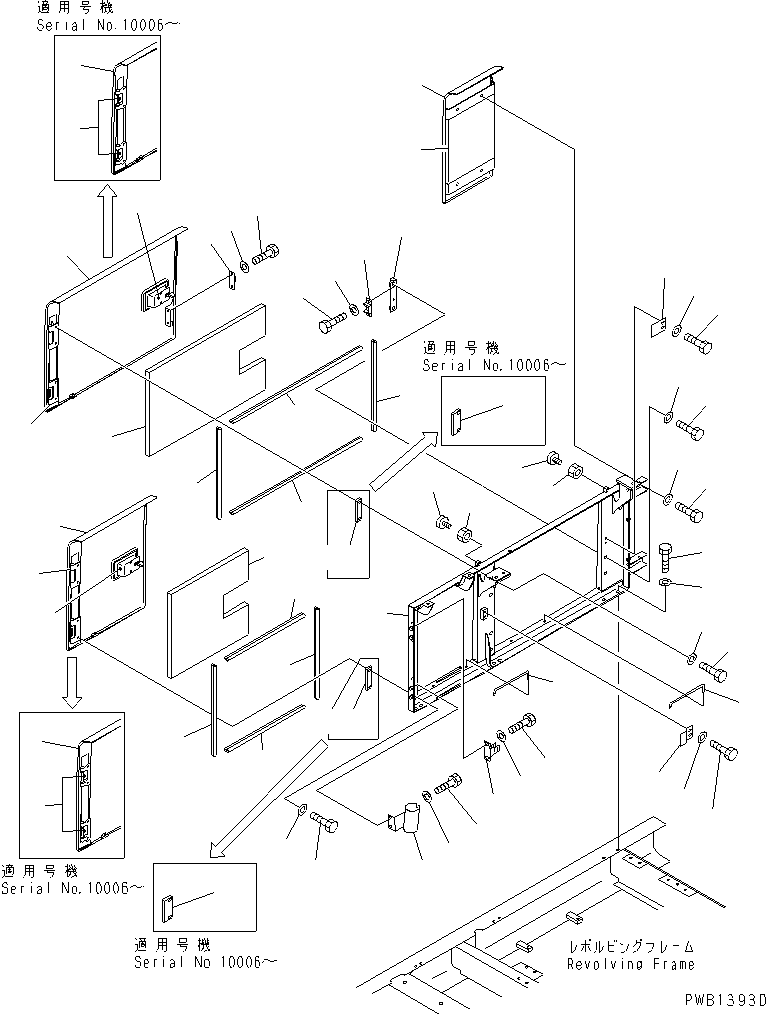 適用号機
Serial No.10006～

適用号機
Serial No.10006～

適用号機
Serial No.10006～

適用号機
Serial No 10006～

レボルビングフレーム
Revolving Frame

PWB1393D