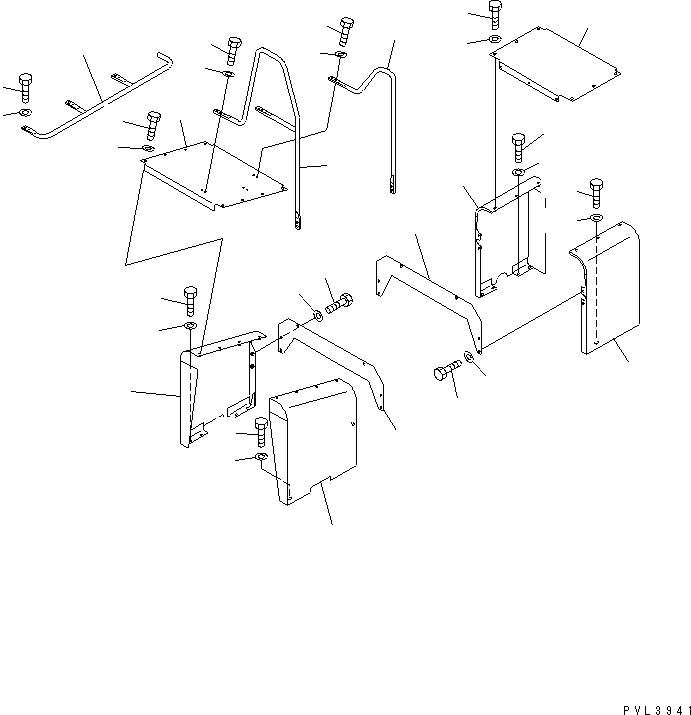 PVL3941