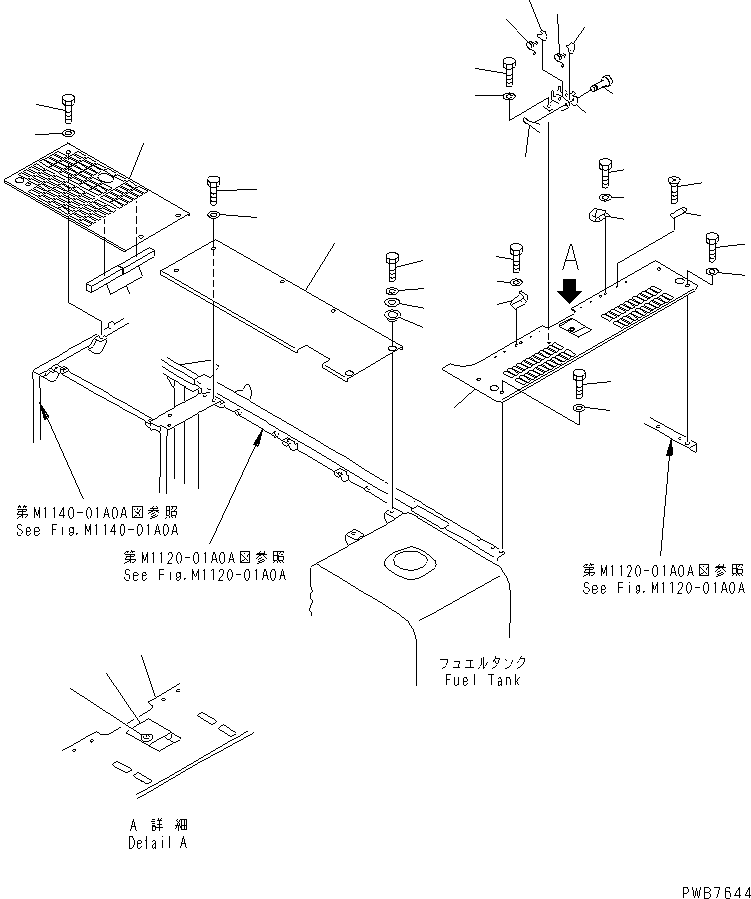 A

第M1140-01A0A図参照
See Fig.M1140-01A0A

第M1120-01A0A図参照
See Fig.M1120-01A0A

第M1120-01A0A図参照
See Fig.M1120-01A0A

フュエルタンク
Fuel Tank

A 詳細
Detail A

PWB7644