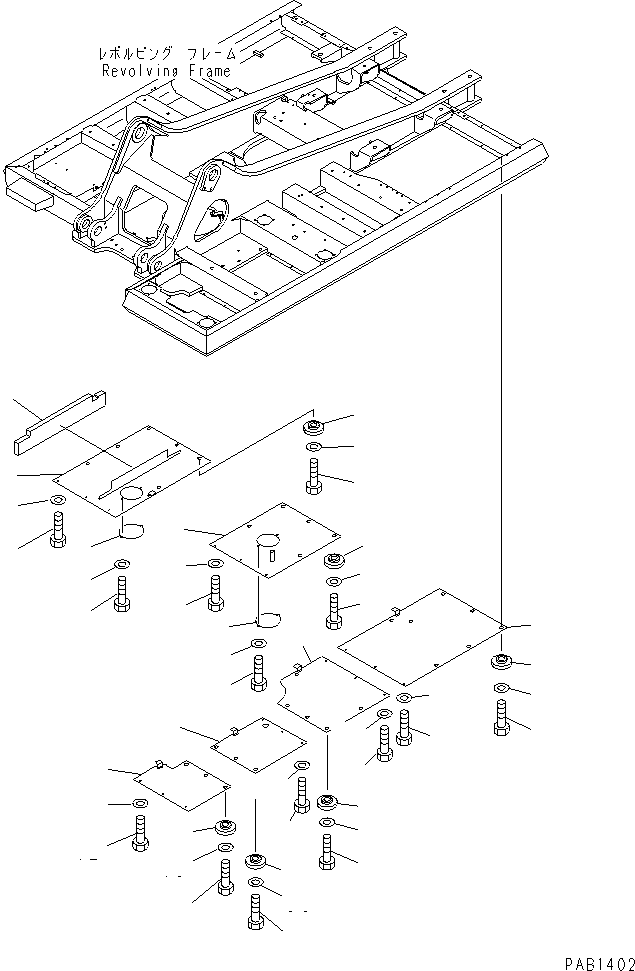 レボルビング フレーム
Revolving Frame

PAB1402