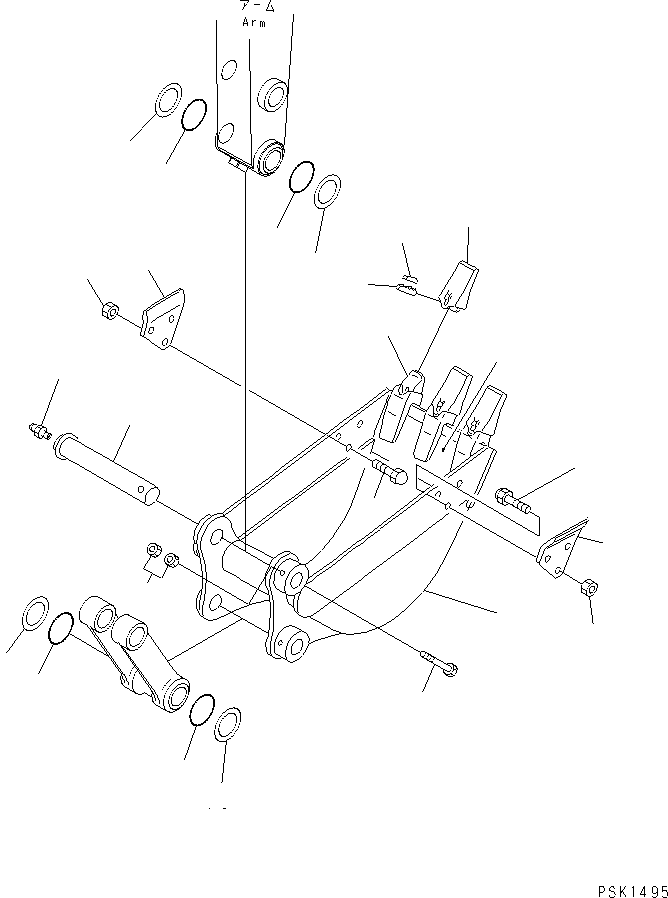 アーム
Arm

PSK1495