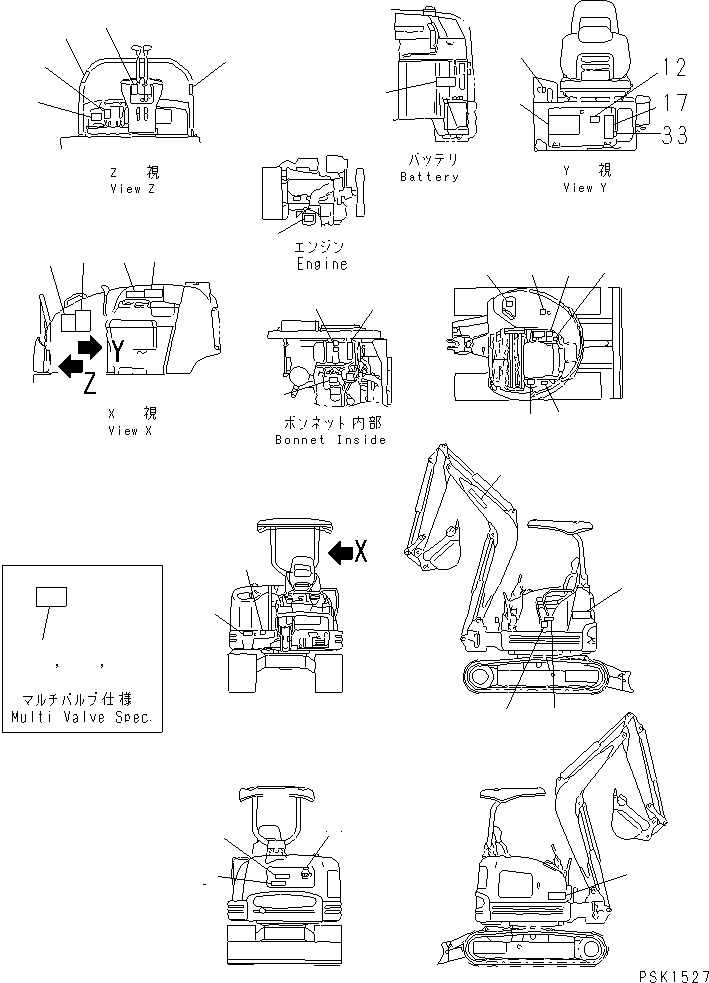 Z 視
View Z

バッテリ
Battery

12
17
33

Y 視
View Y

エンジン
Engine

Y
Z

X 視
View X

ボンネット内部
Bonnet Inside

X

, ,
マルチバルブ仕様
Multi Valve Spec.

PSK1527