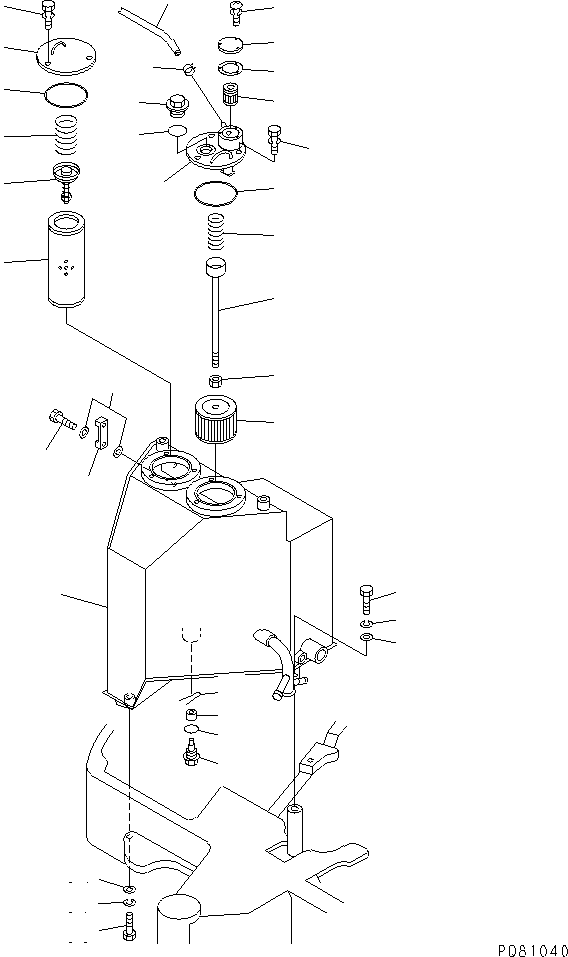 P081040