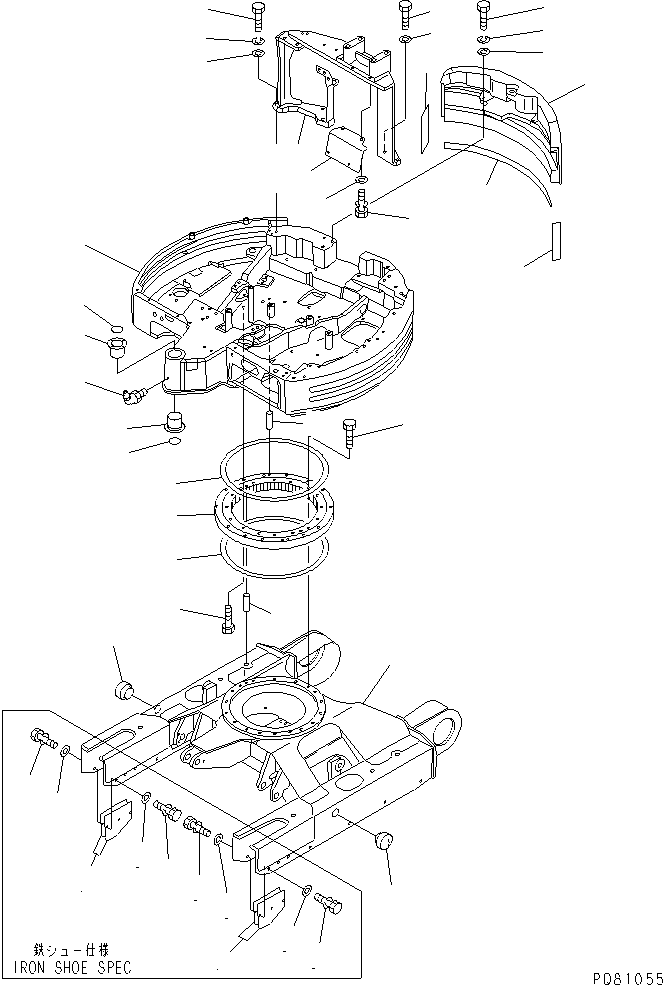 鉄シュー仕様
IRON SHOE SPEC

P081055