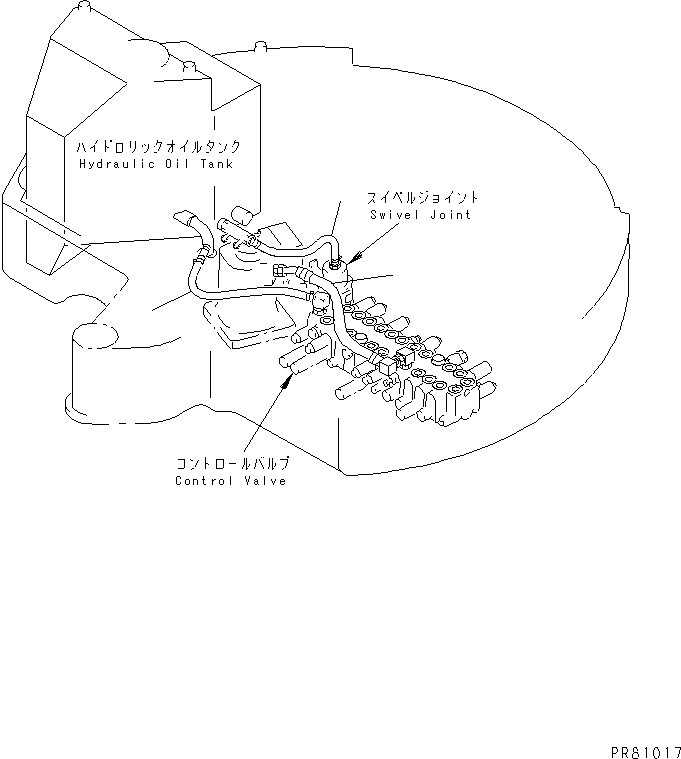 ハイドロリックオイルタンク
Hydraulic Oil Tank

スイベルジョイント
Swivel Joint

コントロールバルブ
Control Valve

PR81017