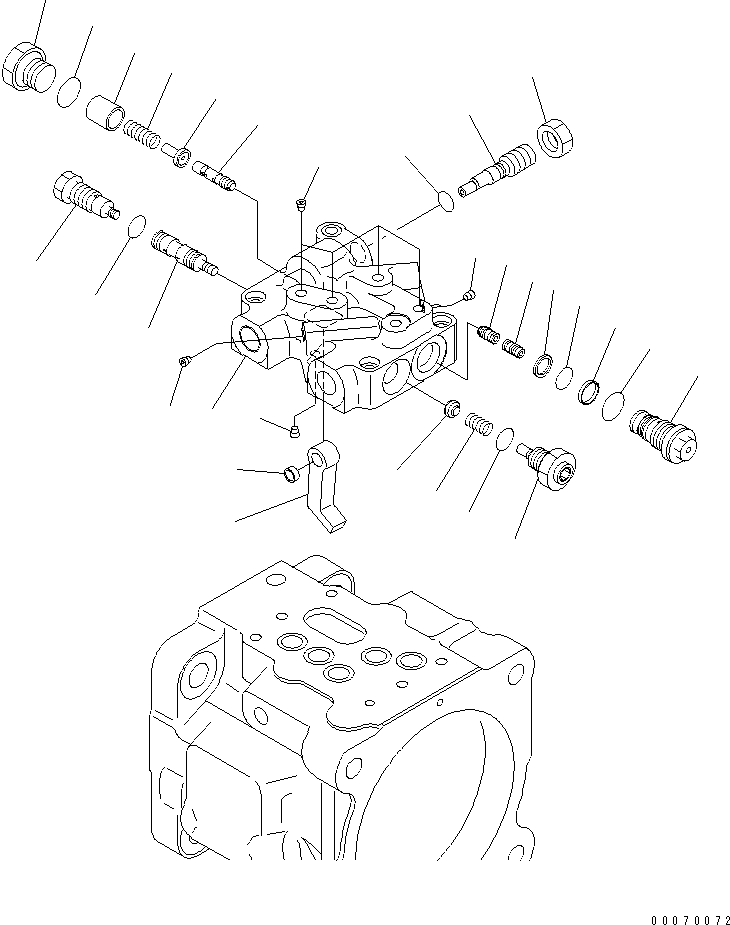 00070072