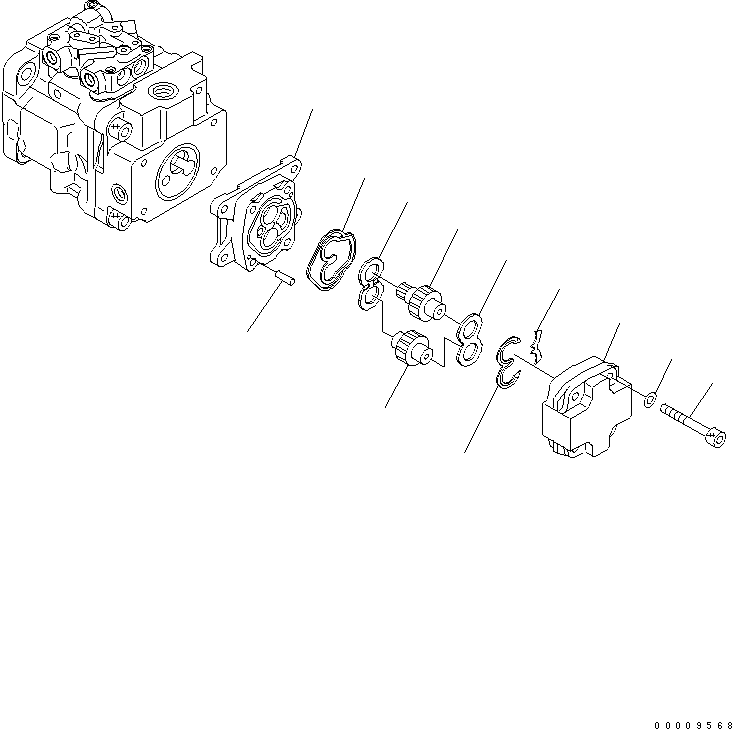 00009568