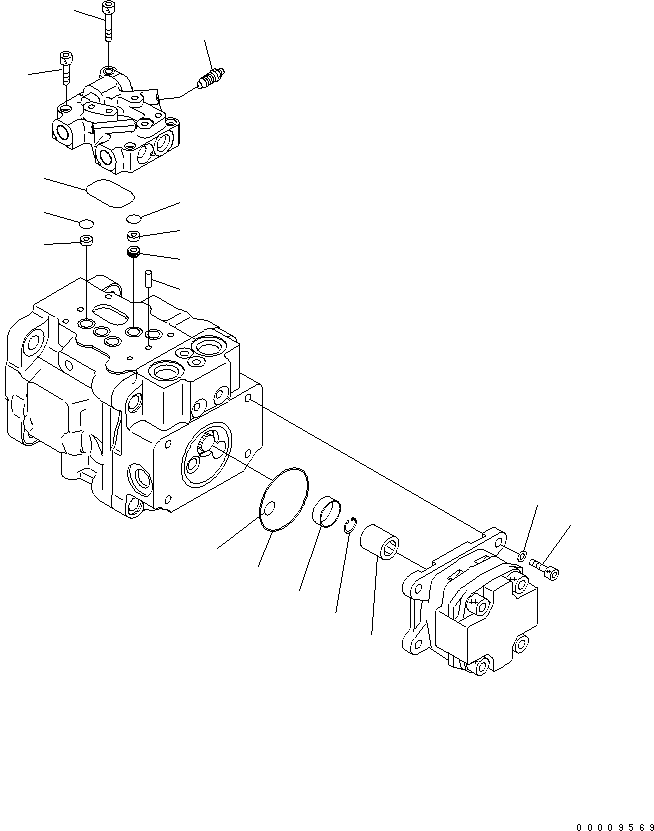 00009569