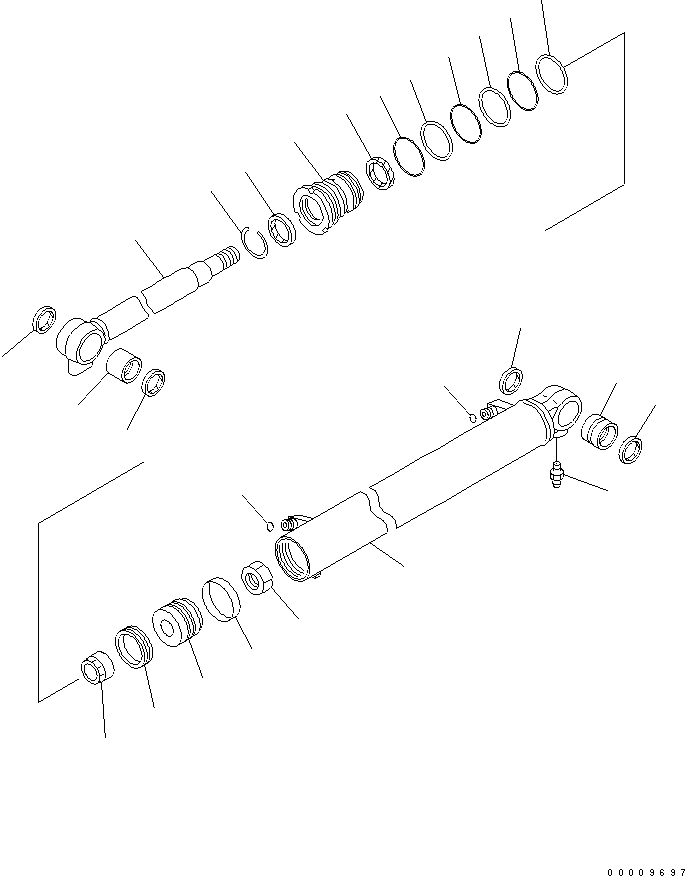 00009697