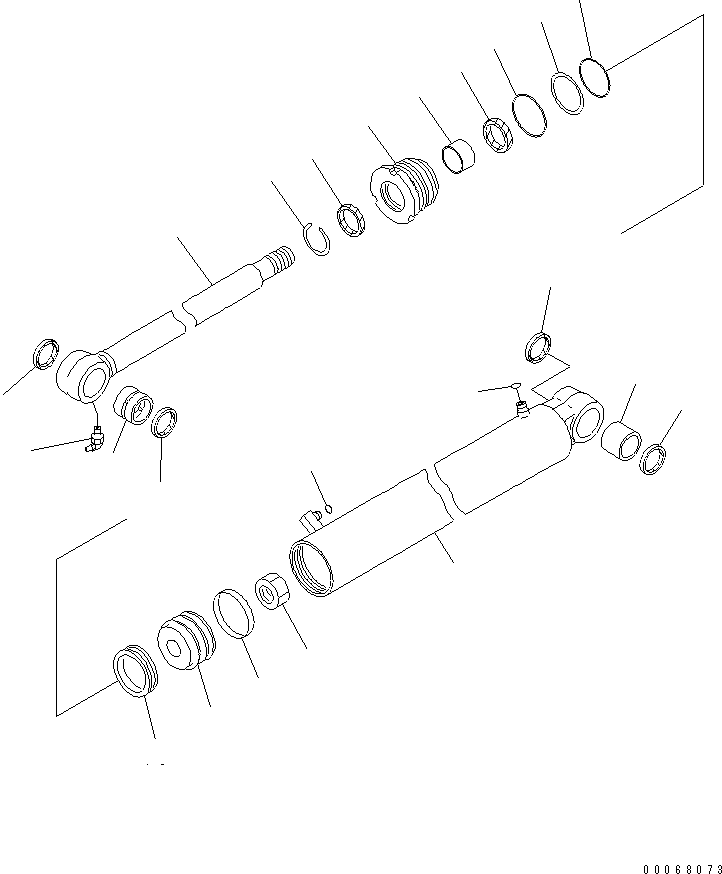 00068073