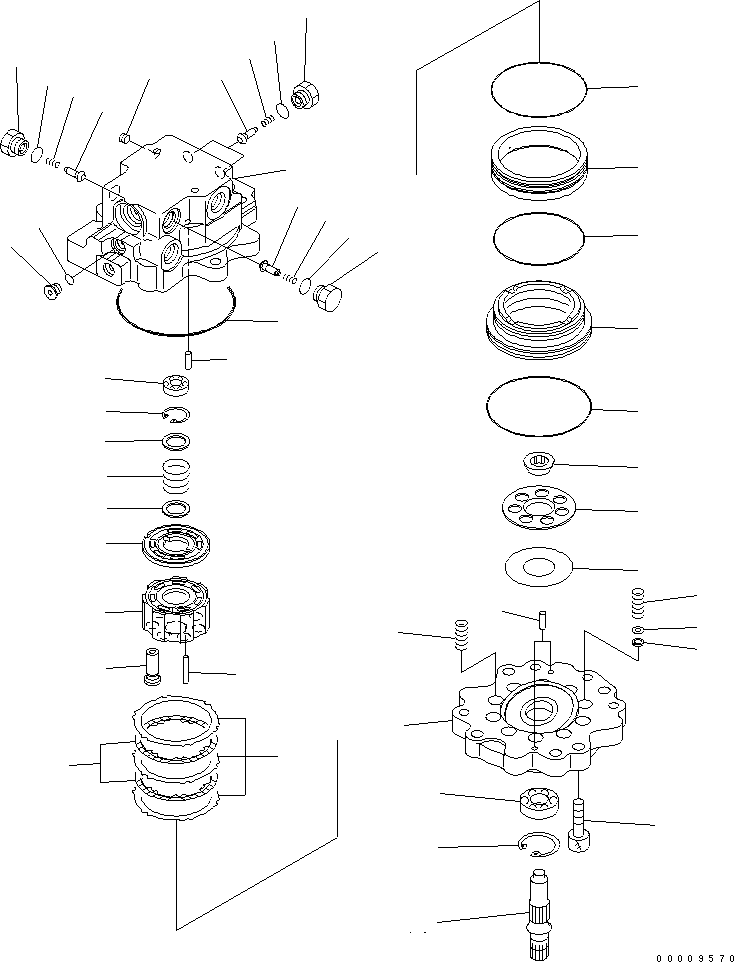 00009570