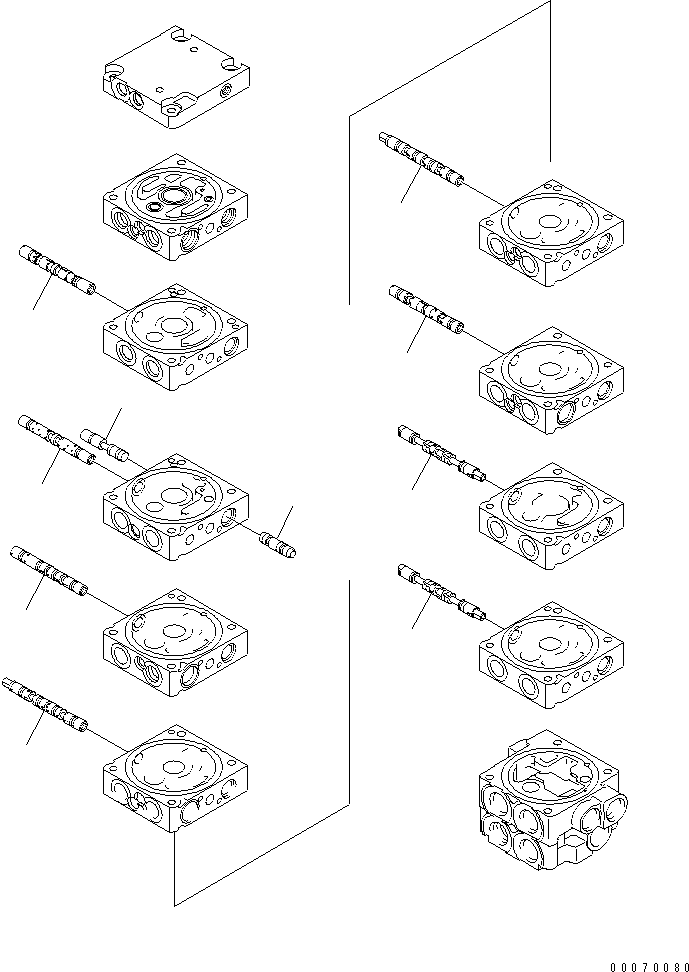 00070080