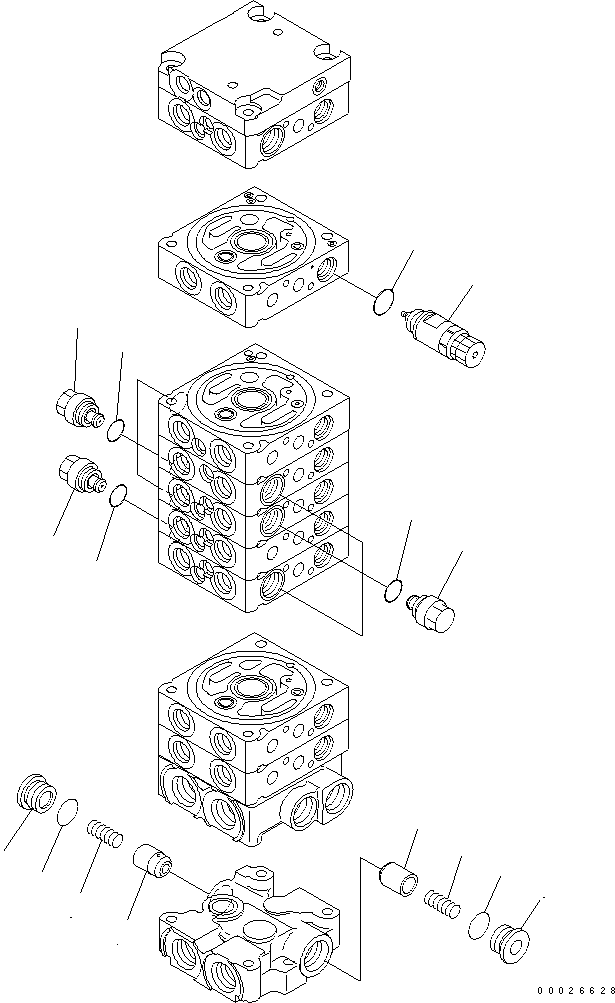 00026628