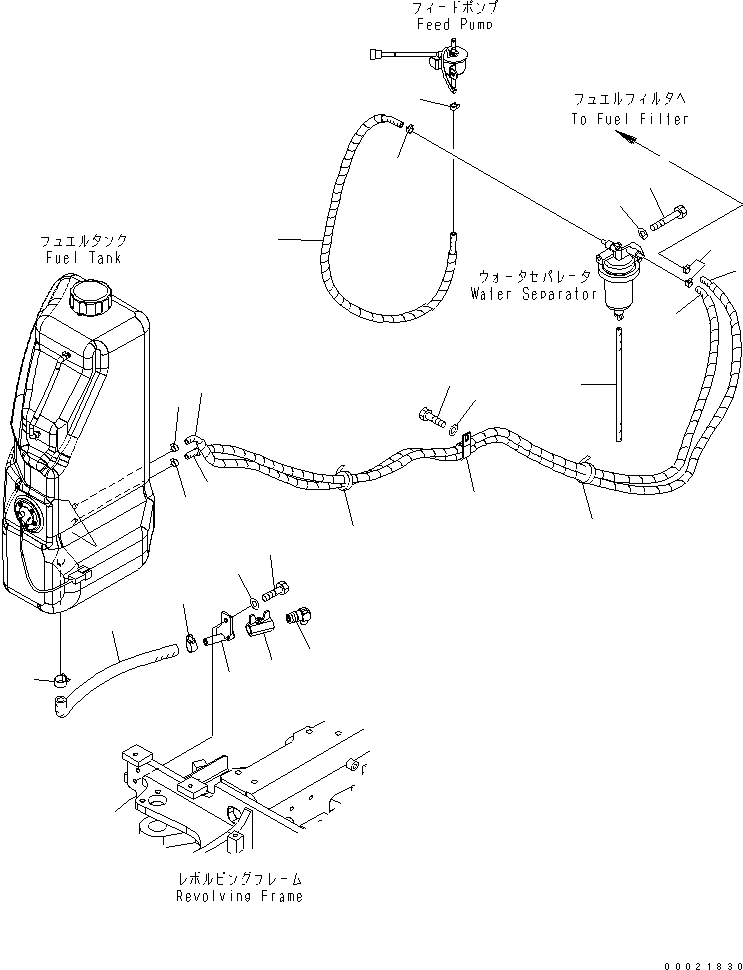 フィードポンプ
Feed Pump

フュエルフィルタへ
To Fuel Filter

フュエルタンク
Fuel Tank

ウォータセパレータ
Water Separator

レボルビングフレーム
Revolving Frame

00021830