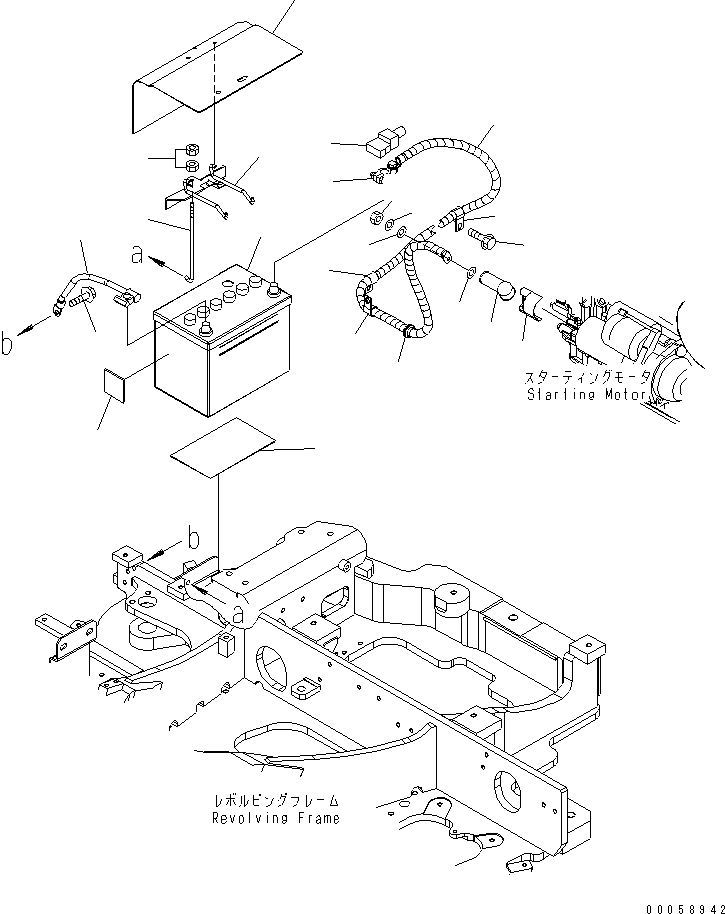 a
b
スターティングモータ
Slarling Motor
b
a
レボルビングフレーム
Revolving Frame
00058942