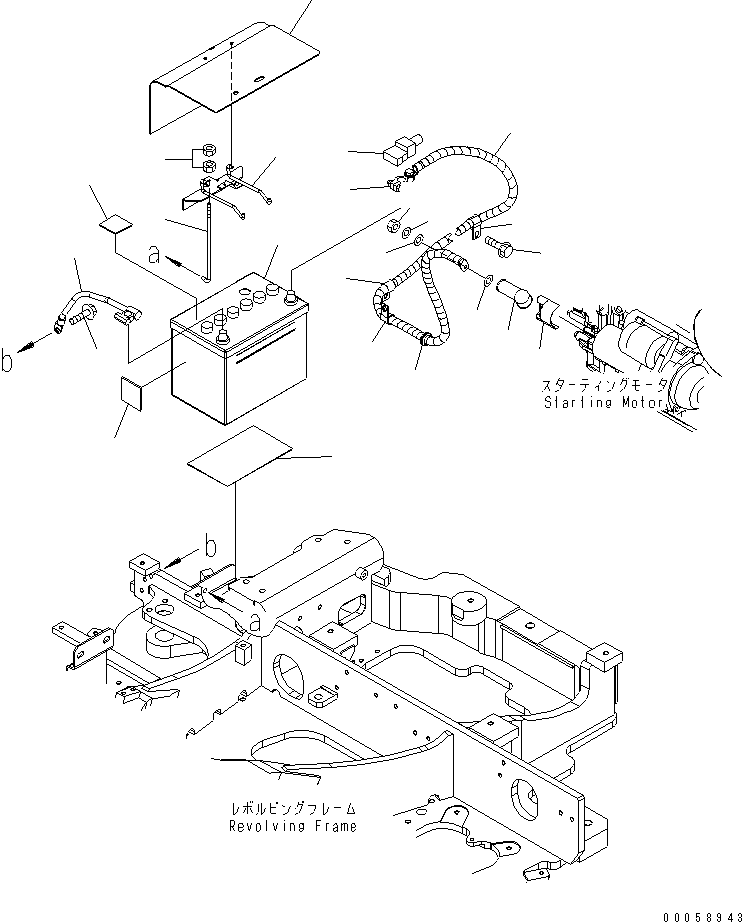 a
b
スターティングモータ
Starting Motor
b
a
レボルビングフレーム
Revolving Frame
00058943