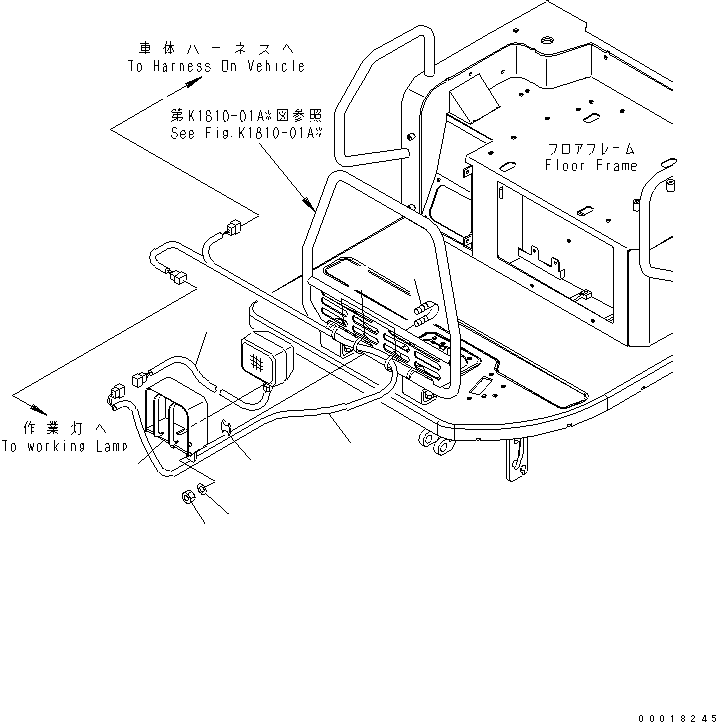 車体ハーネスへ
To Harness On Vehicle

第K1810-01A※図参照
See Fig.K1810-01A※

フロアフレーム
Floor Frame

作業灯へ
To working Lamp

00018245