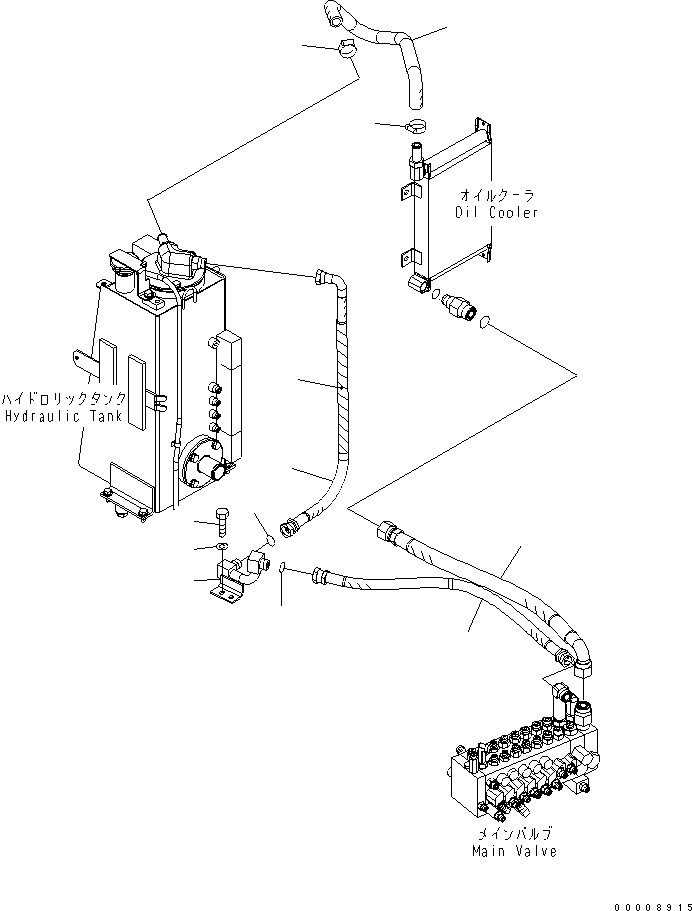 オイルクーラ
Oil Cooler

ハイドロリックタンク
Hydraulic Tank

メインバルブ
Main Valve

00008915