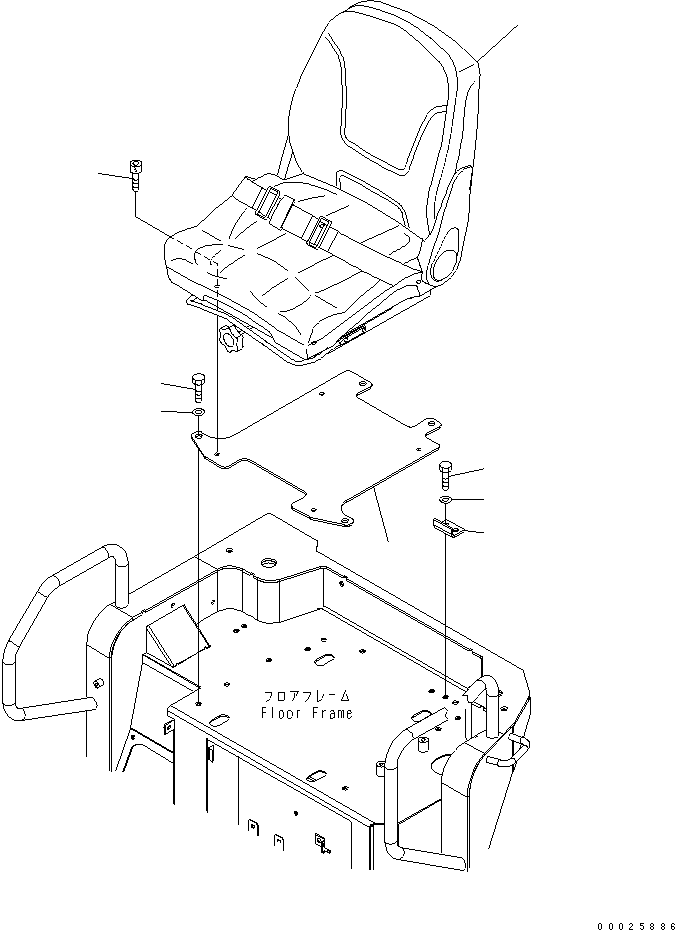 フロアフレーム
Floor Frame

00025886