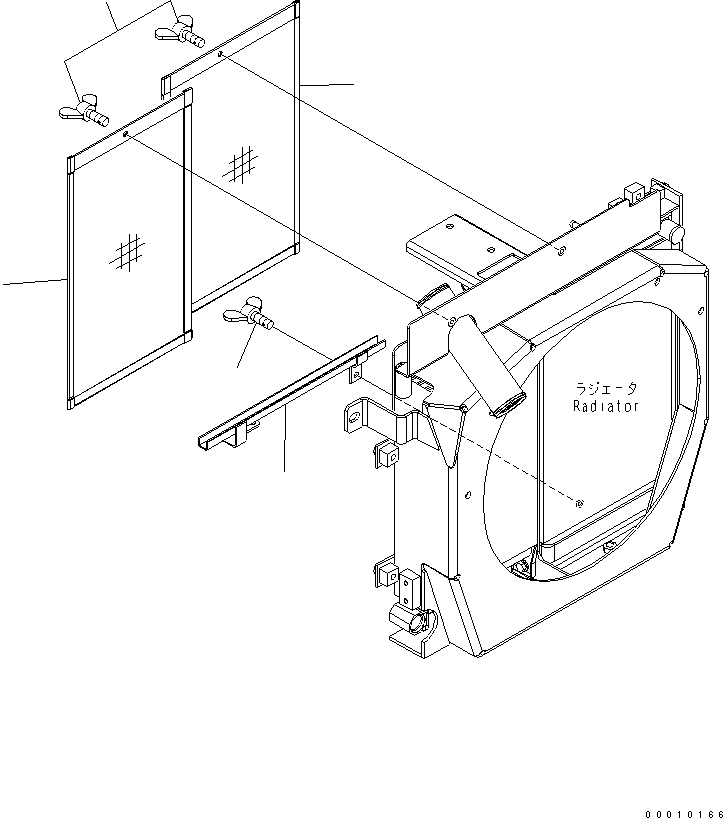 ラジエータ
Radiator

00010166