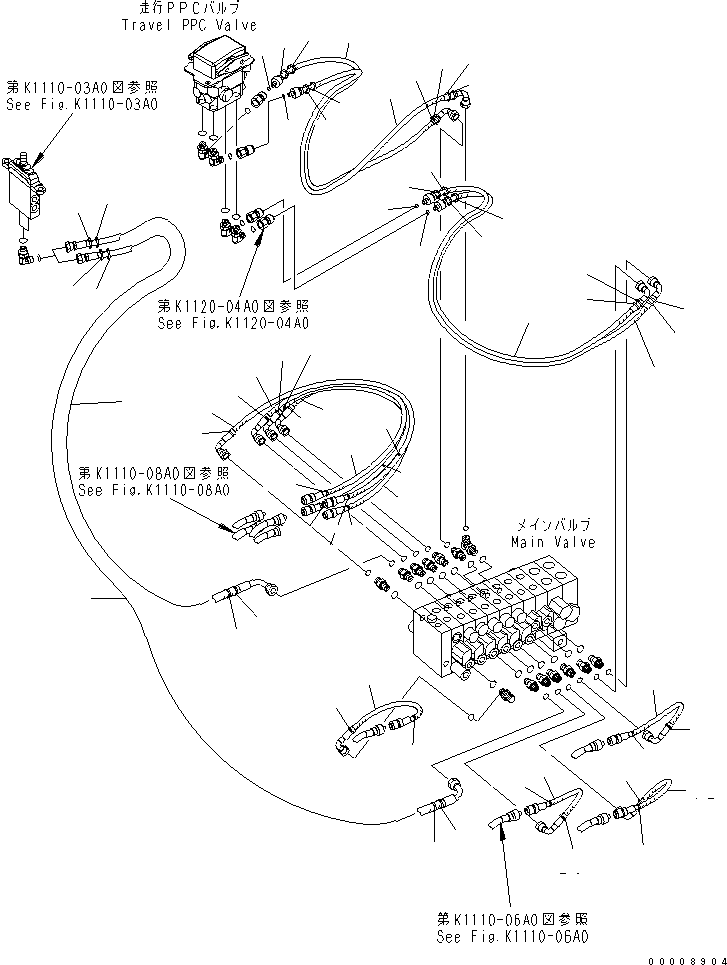 走行PPCバルブ
Travel PPC Valve

第K1110-03A0図参照
See Fig.K1110-03A0

第K1120-04A0図参照
See Fig.K1120-04A0

第K1110-08A0図参照
See Fig.K1110-08A0

メインバルブ
Main Valve

第K1110-06A0図参照
See Fig.K1110-06A0

00008904