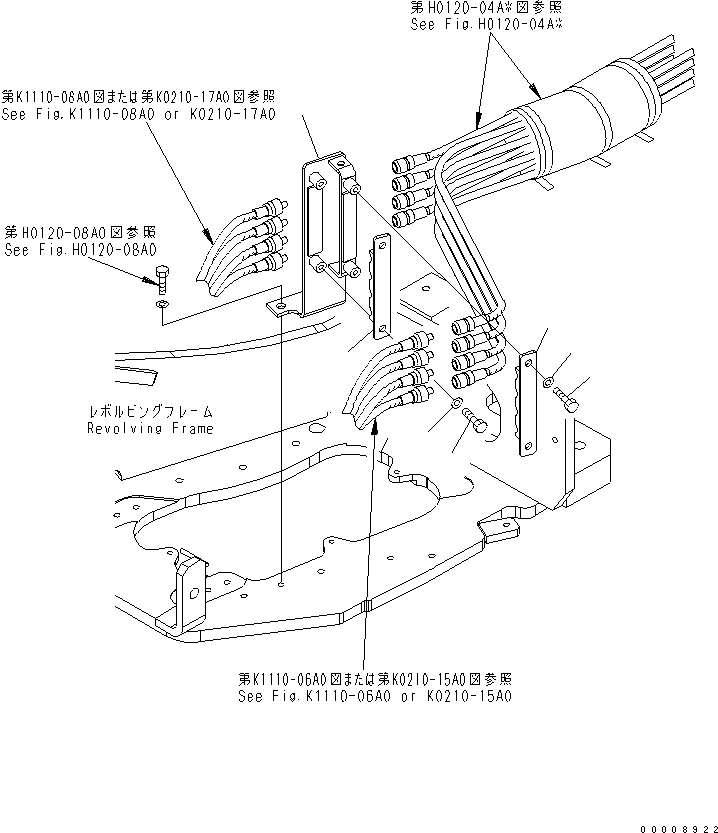 第H0120-04A※図参照
See Fig.H0120-04A※

第K1110-08A0図または第K0210-17A0図参照
See Fig.K1110-08A0 or K0210-17A0

第H0120-08A0図参照
See Fig.H0120-08A0

レボルビングフレーム
Revolving Frame

第K1110-06A0図または第K0210-15A0図参照
See Fig.K1110-06A0 or K0210-15A0

00008922