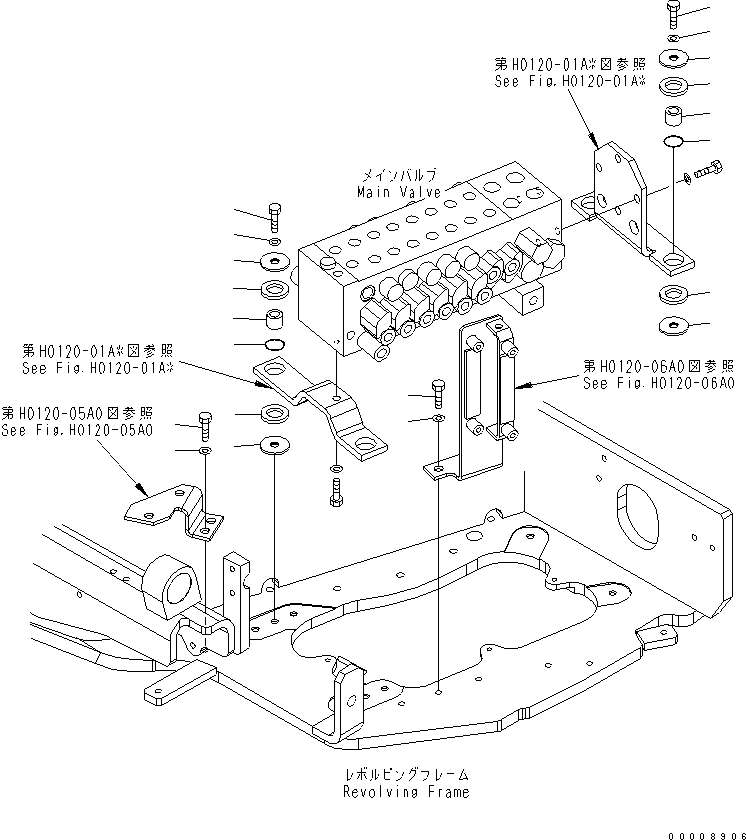 第H0120-01A※図参照
See Fig.H0120-01A※

メインバルブ
Main Valve

第H0120-01A※図参照
See Fig.H0120-01A※

第H0120-06A0図参照
See Fig.H0120-06A0

第H0120-05A0図参照
See Fig.H0120-05A0

レボルビングフレーム
Revolving Frame

00008906