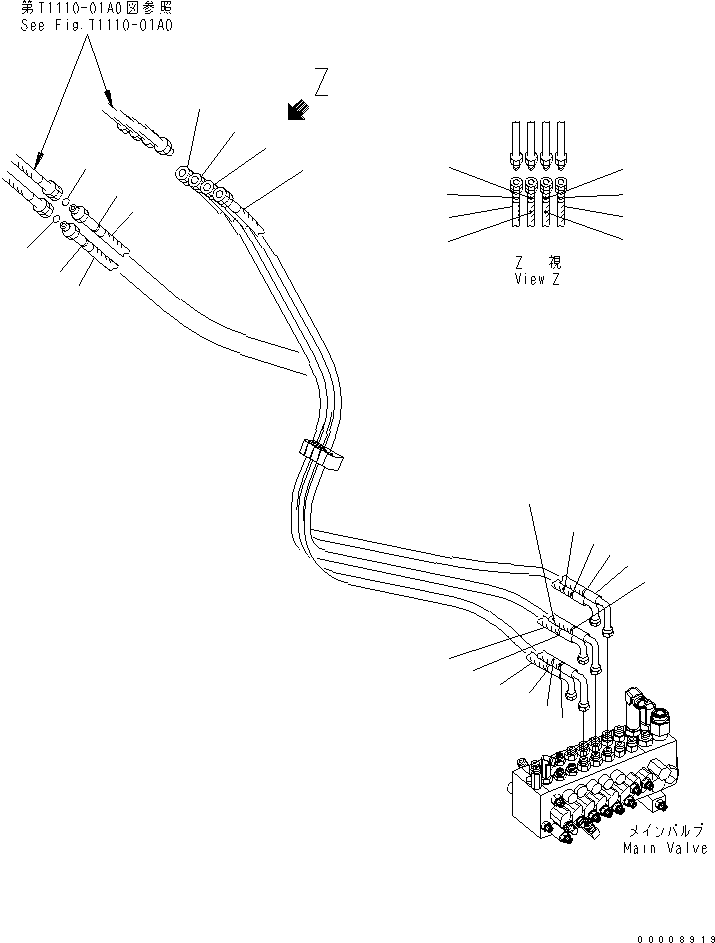 第T1110-01A0図参照
See Fig.T1110-01A0

Z

Z 視
View Z

メインバルブ
Main Valve

00008919