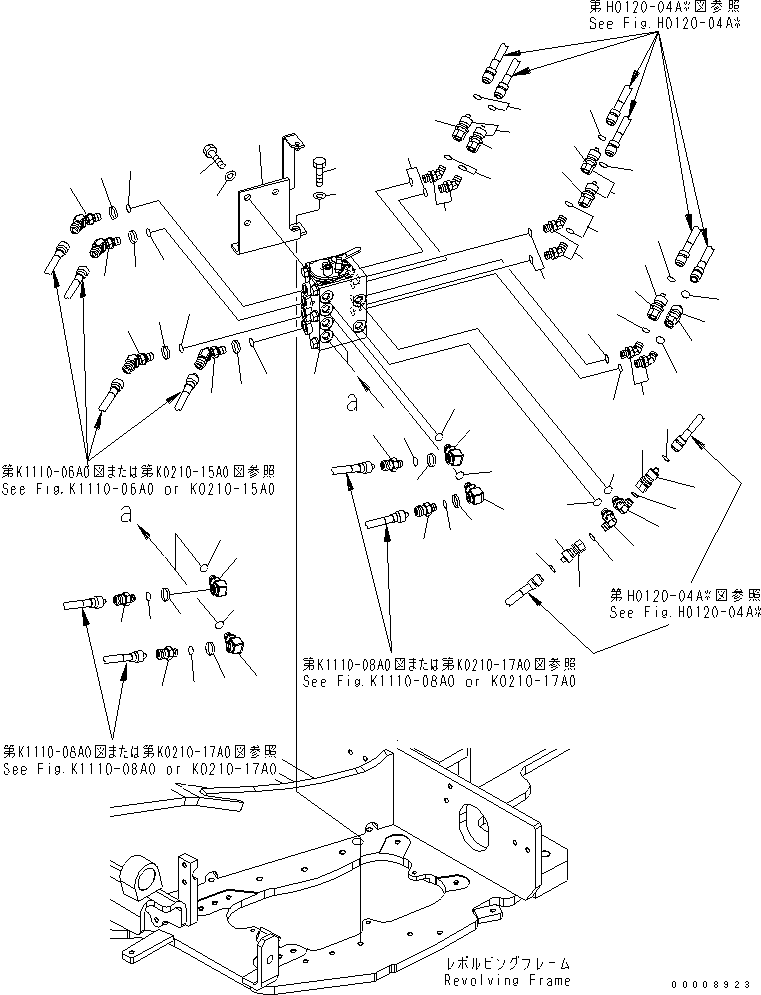 第H0120-04A※図参照
See Fig.H0120-04A※

a

第K1110-06A0図または第K0210-15A0図参照
See Fig.K1110-06A0 or K0210-15A0

a

第H0120-04A※図参照
See Fig.H0120-04A※

第K1110-08A0図または第K0210-17A0図参照
See Fig.K1110-08A0 or K0210-17A0

第K1110-08A0図または第K0210-17A0図参照
See Fig.K1110-08A0 or K0210-17A0

レボルビングフレーム
Revolving Frame

00008923