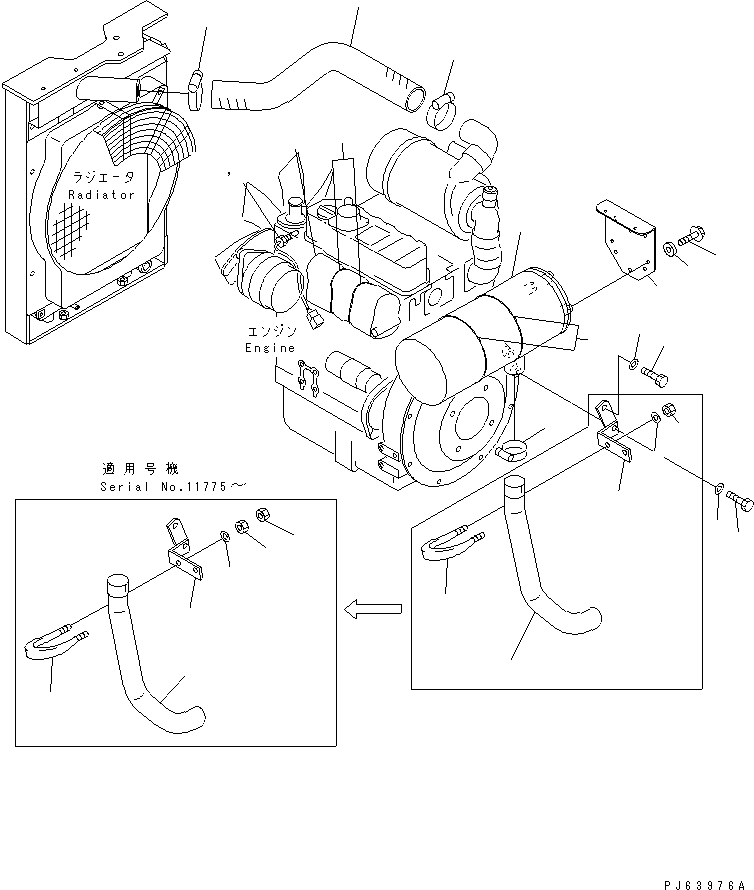 ラジエータ
Radiator

エンジン
Engine

適用号機
Serial No.11775～

PJ63976A