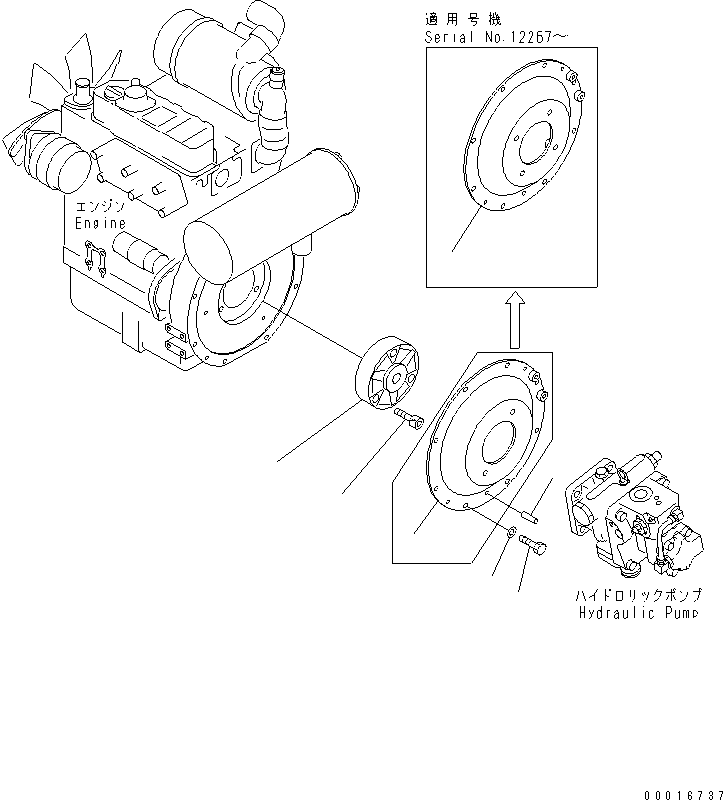 適用号機
Serial No.12267～

エンジン
Engine

ハイドロリックポンプ
Hydraulic Pump

00016737