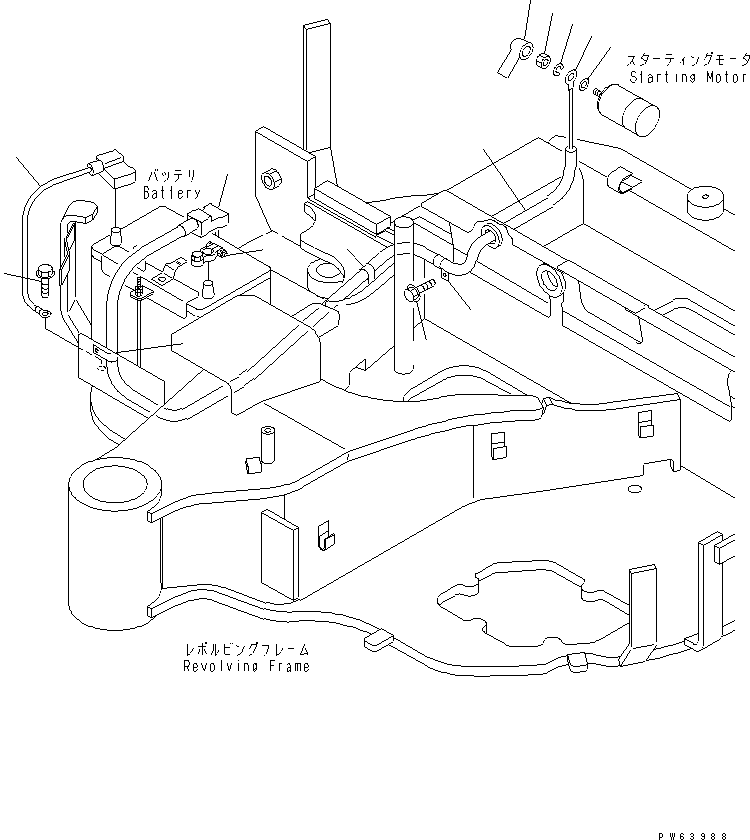 スターティングモータ
Starting Motor

バッテリ
Battery

レボルビングフレーム
Revolving Frame

PW63988