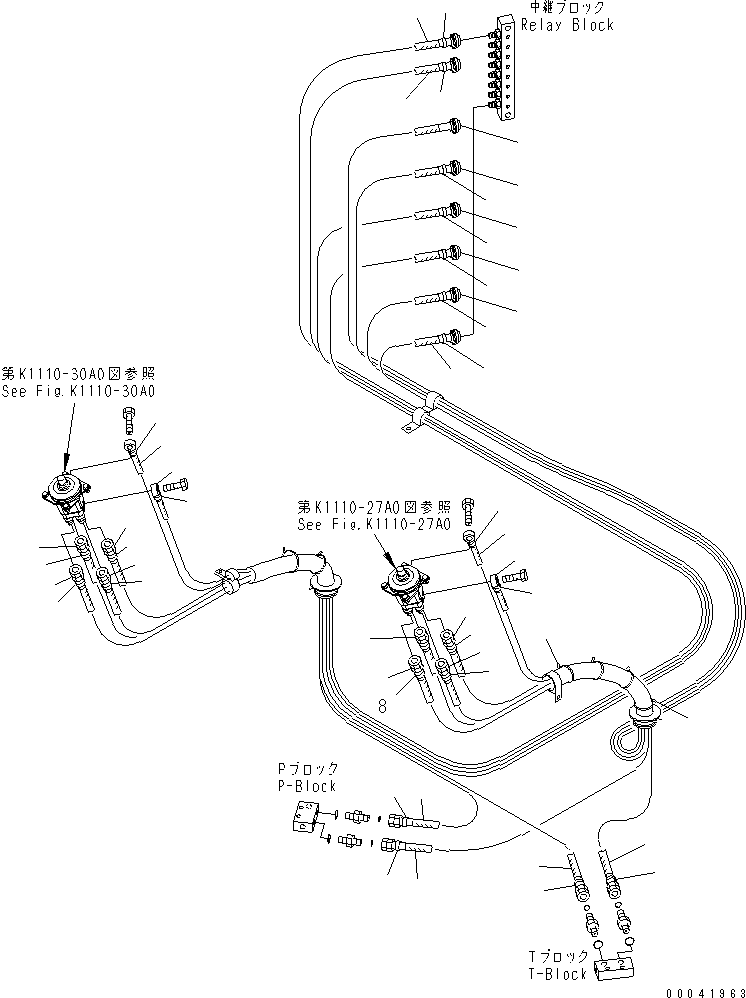 中継ブロック
Relay Block

第K1110-30A0図参照
See Fig.K1110-30A0

第K1110-27A0図参照
See Fig.K1110-27A0

8

Pブロック
P-Block

Tブロック
T-Block

00041963