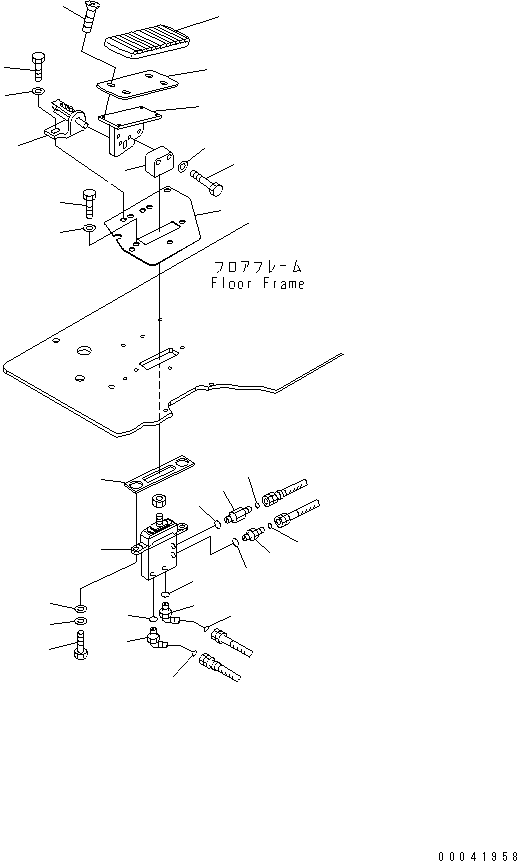 フロアフレーム
Floor Frame

00041958