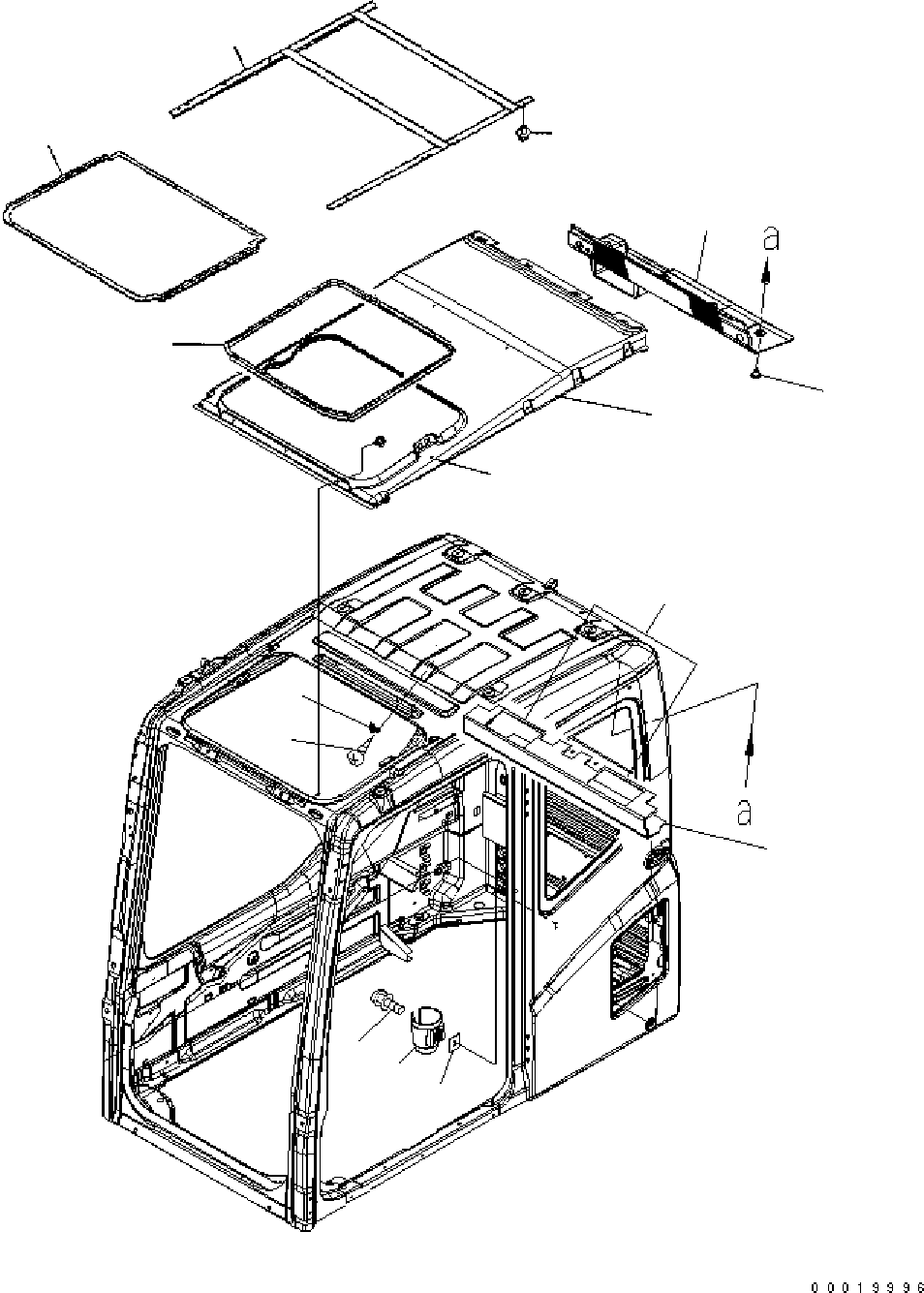 a

a

00019996