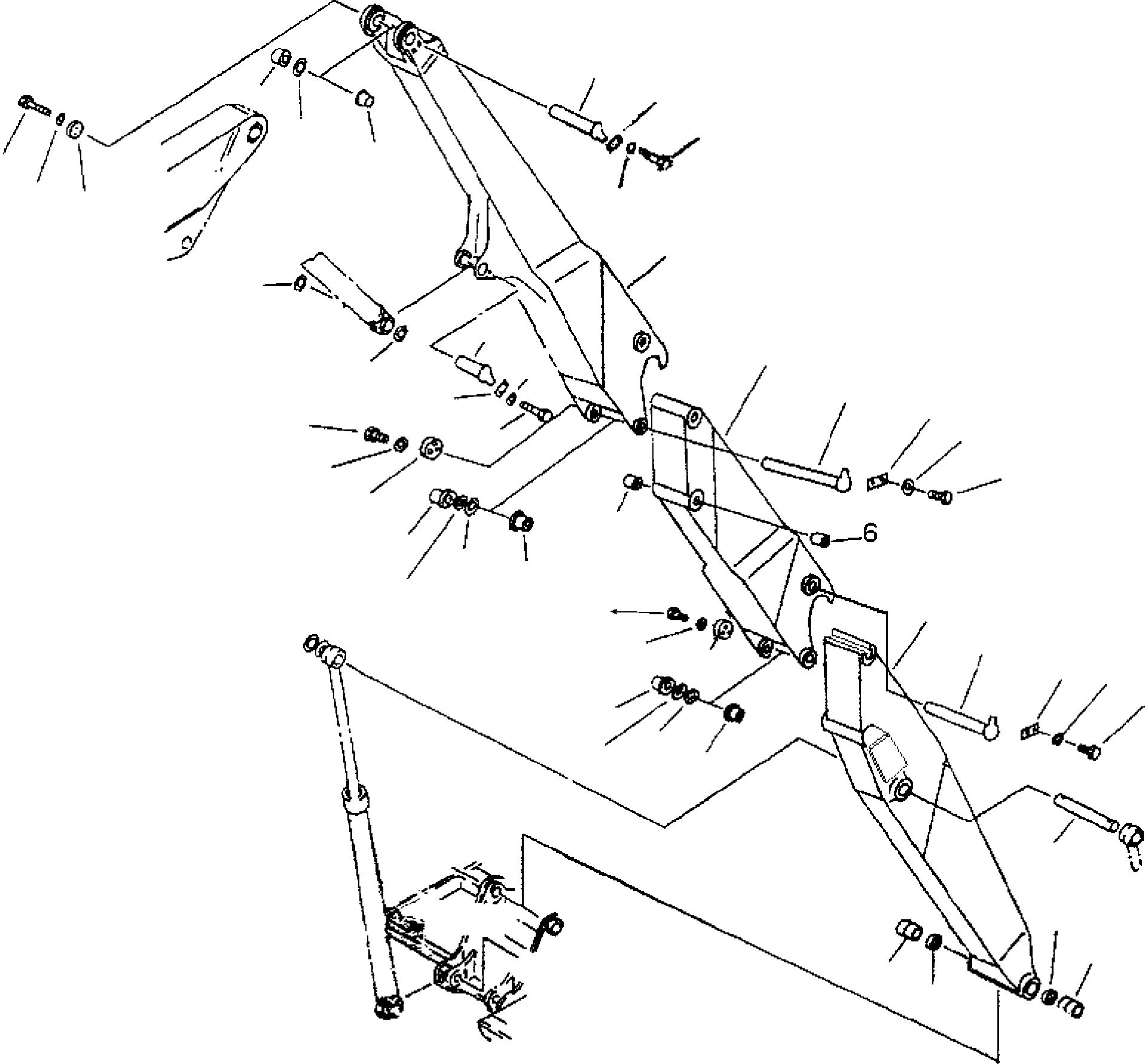 6