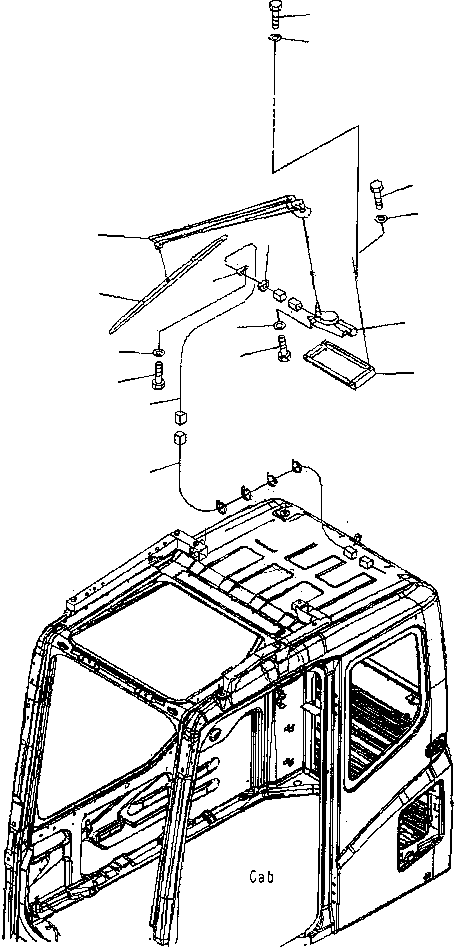 Cab