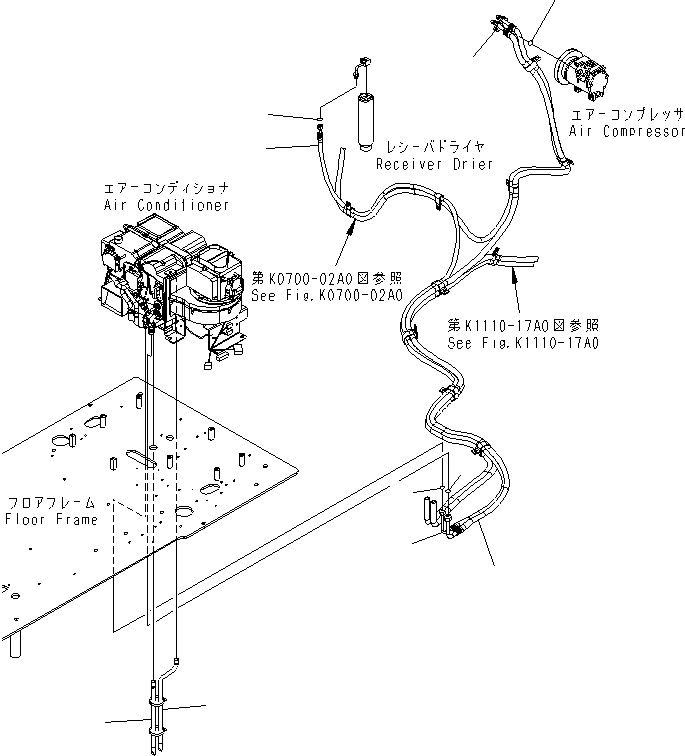 エアーコンプレッサ
Air Compressor

レシーバドライヤ
Receiver Drier

エアーコンディショナ
Air Conditioner

第K0700-02A0図参照
See Fig.K0700-02A0

第K1110-17A0図参照
See Fig.K1110-17A0

フロアフレーム
Floor Frame