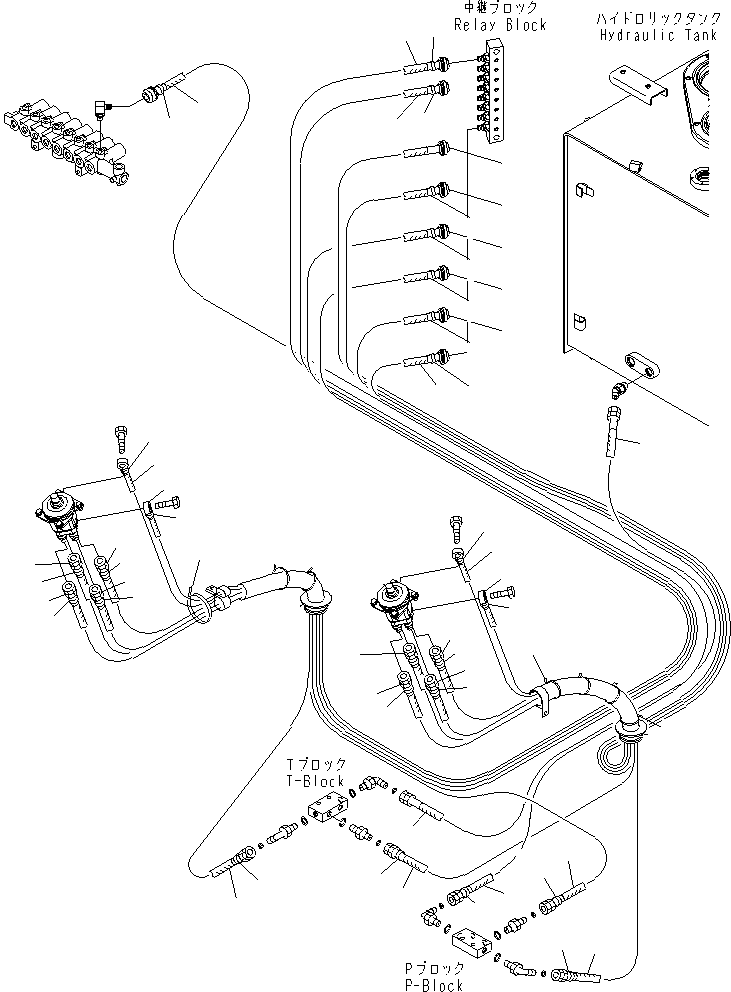 中継ブロック
Relay Block

ハイドロリックタンク
Hydraulic Tank

Tブロック
T-Block

Pブロック
P-Block