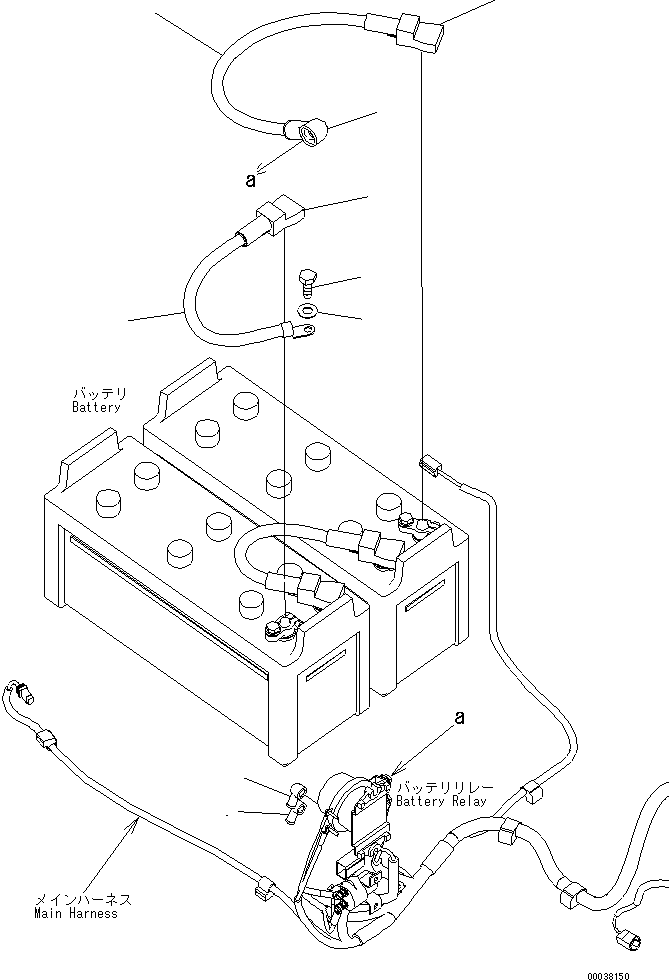 a

バッテリ
Battery

a

バッテリリレー
Battery Relay

メインハーネス
Main Harness

00038150