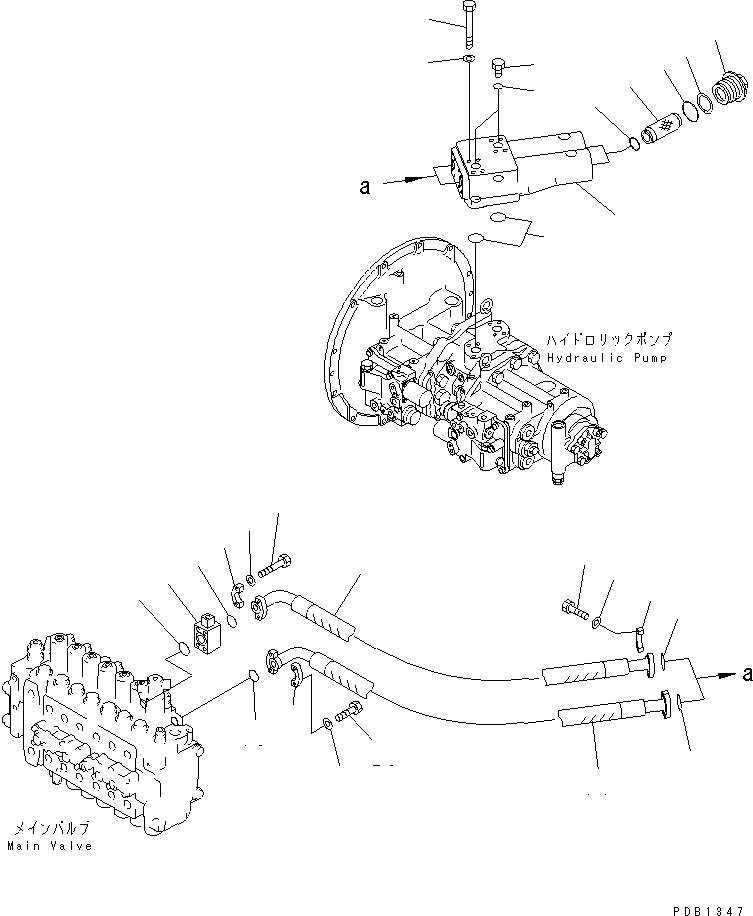 a

ハイドロリックポンプ
Hydraulic Pump

a

メインバルブ
Main Valve

PDB1347