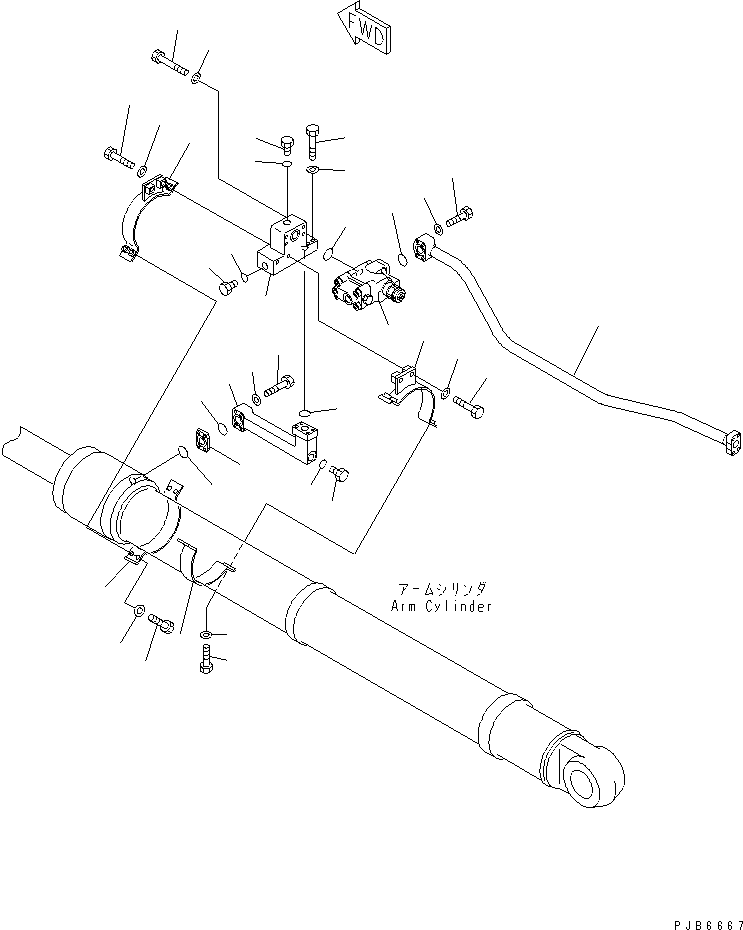 FWD

アームシリンダ
Arm Cylinder

PJB6667