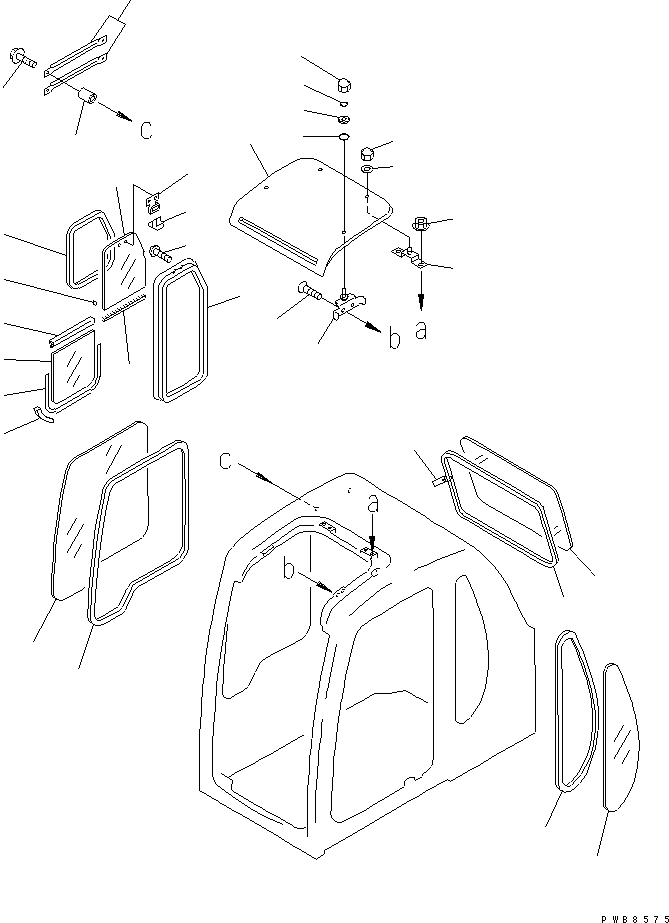 c
b
a
c
a
b
PWB8575