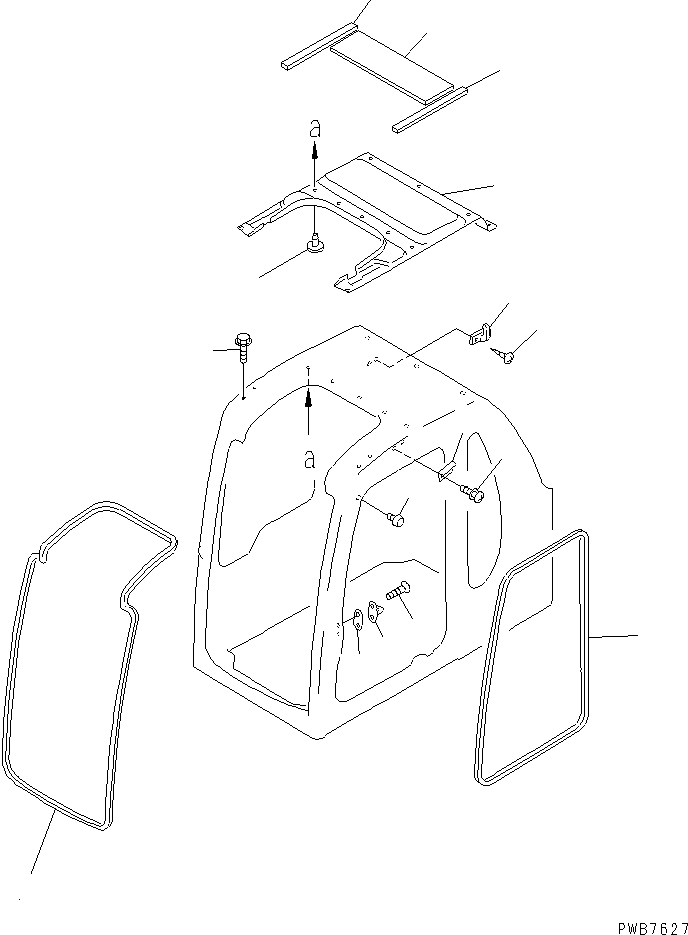 a

a

PWB7627