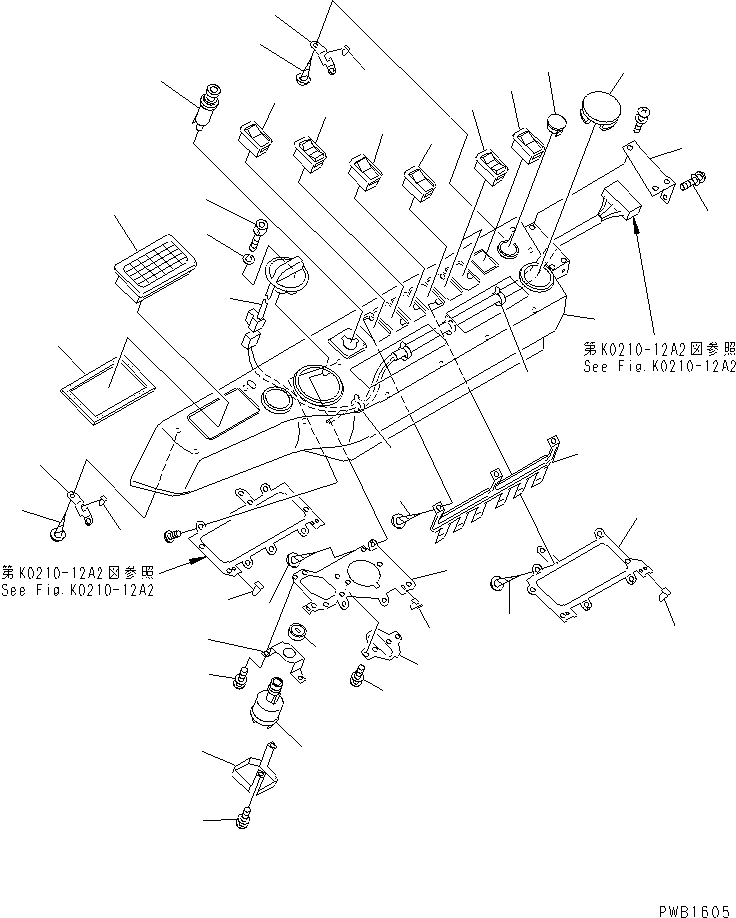 第K0210-12A2図参照
See Fig.K0210-12A2

第K0210-12A2図参照
See Fig.K0210-12A2

PWB1605