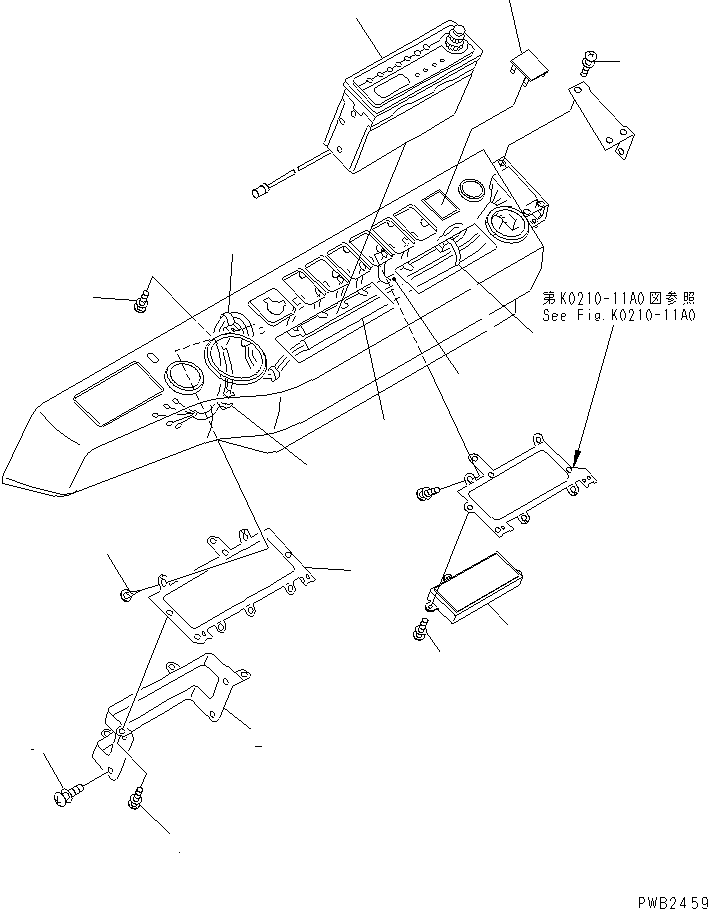 第K0210-11A0図参照
See Fig.K0210-11A0

PWB2459