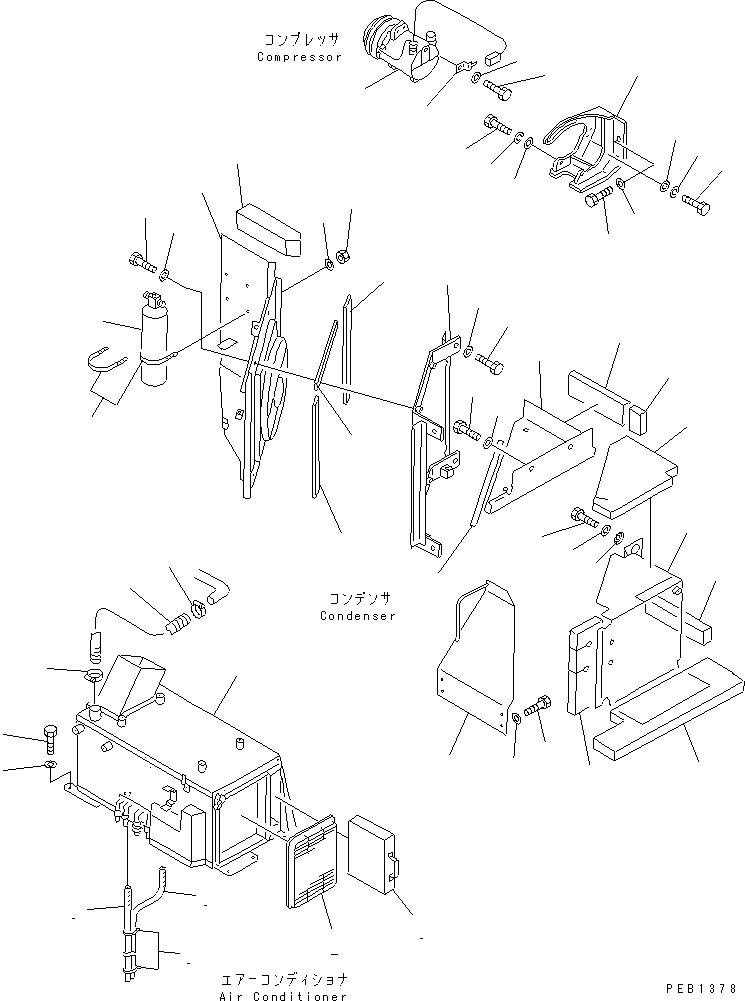 コンプレッサ
Compressor

コンデンサ
Condenser

エアーコンディショナ
Air Conditioner

PEB1378