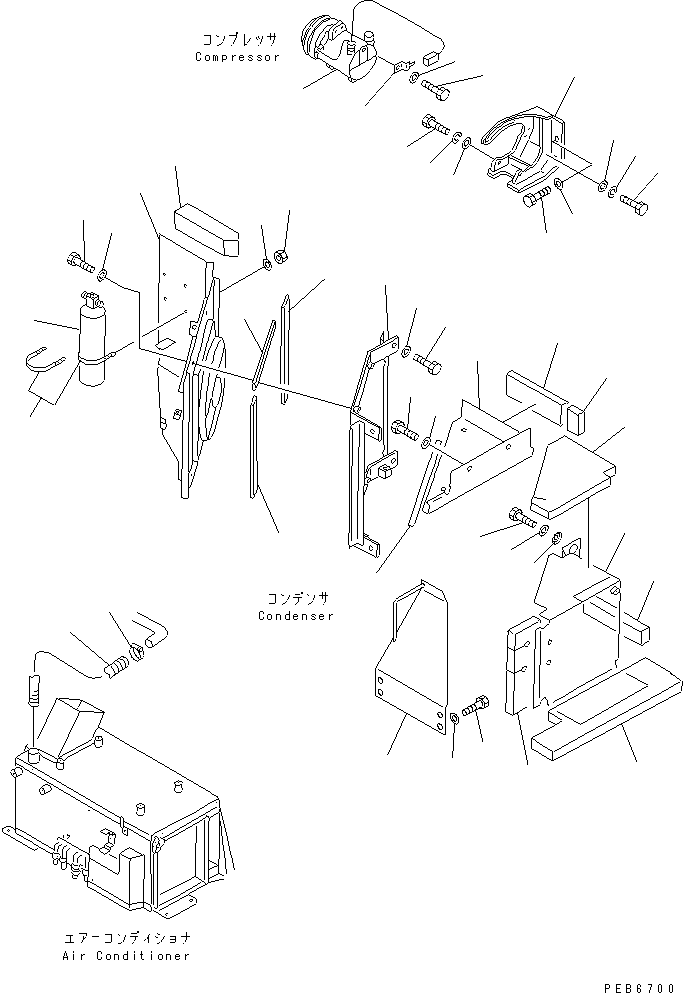 コンプレッサ
Compressor

コンデンサ
Condenser

エアーコンディショナ
Air Conditioner

PEB6700