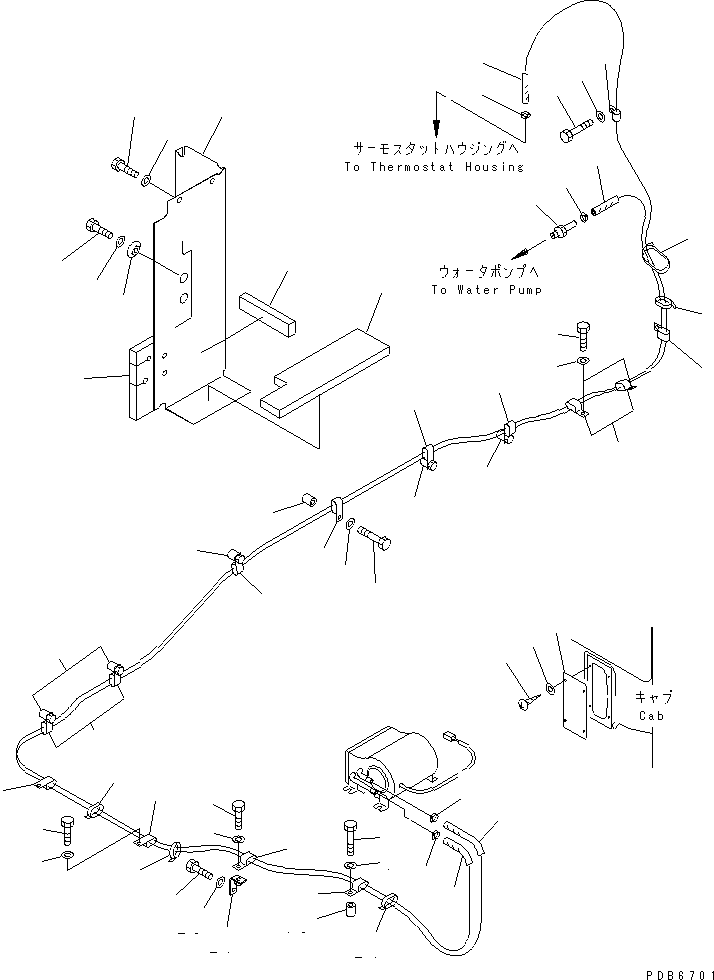 サーモスタットハウジングへ
To Thermostat Housing

ウォータポンプへ
To Water Pump

キャブ
Cab

PDB6701