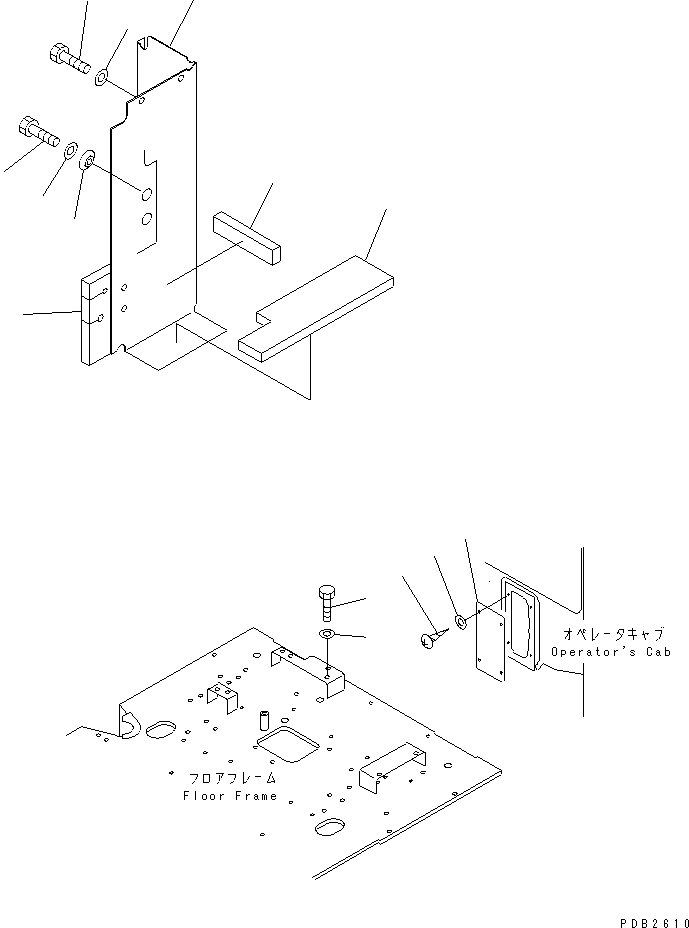 オペレータキャブ
Operator's Cab

フロアフレーム
Floor Frame

PDB2610